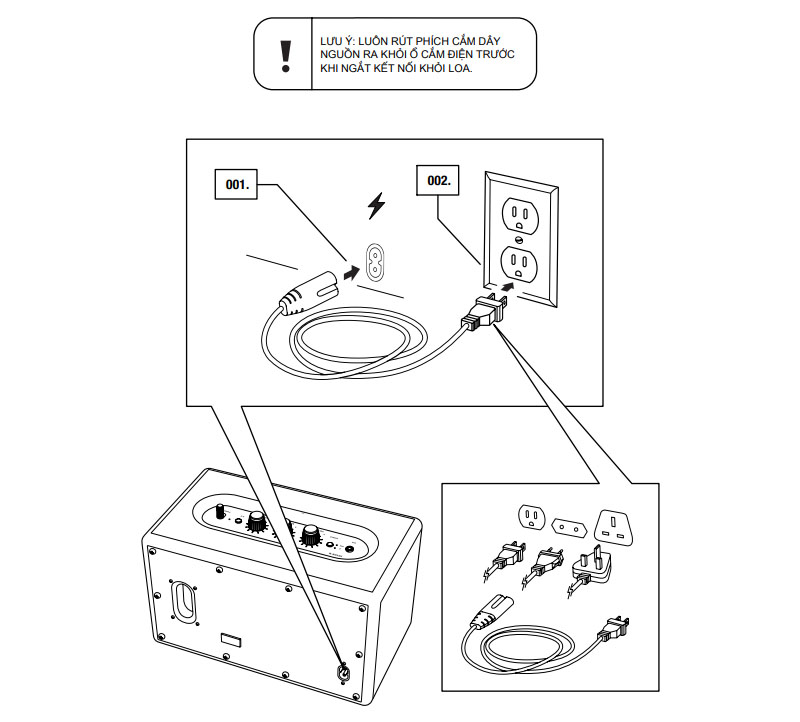 !

LƯU Ý: LUÔN RÚT PHÍCH CẮM DÂY NGUỒN RA KHỎI Ổ CẮM ĐIỆN TRƯỚC KHI NGẮT KẾT NỐI KHỎI LOA.

001.

002.