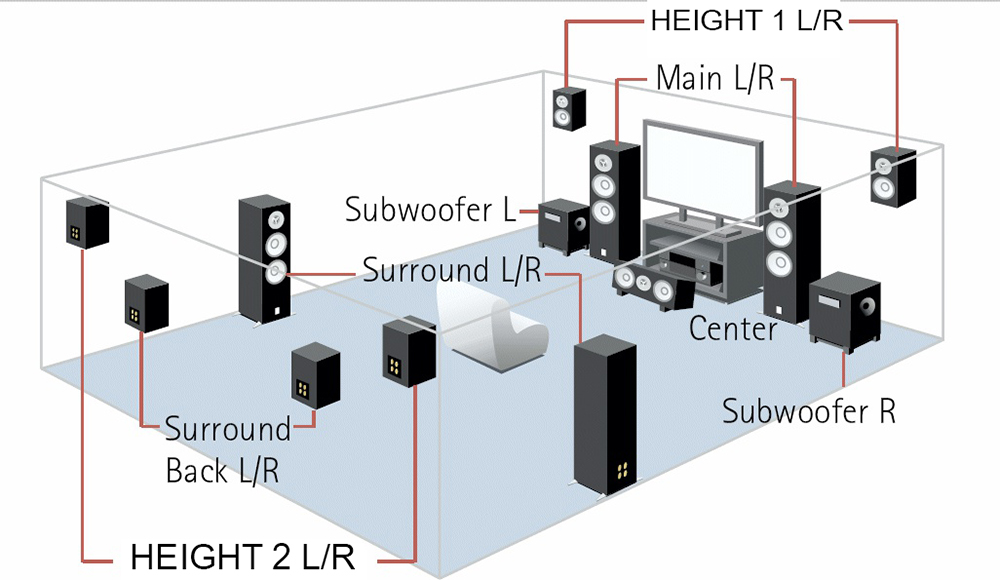 HEIGHT 1 L/R
Main L/R
Subwoofer L
Surround L/R
Center
Subwoofer R
Surround Back L/R
HEIGHT 2 L/R