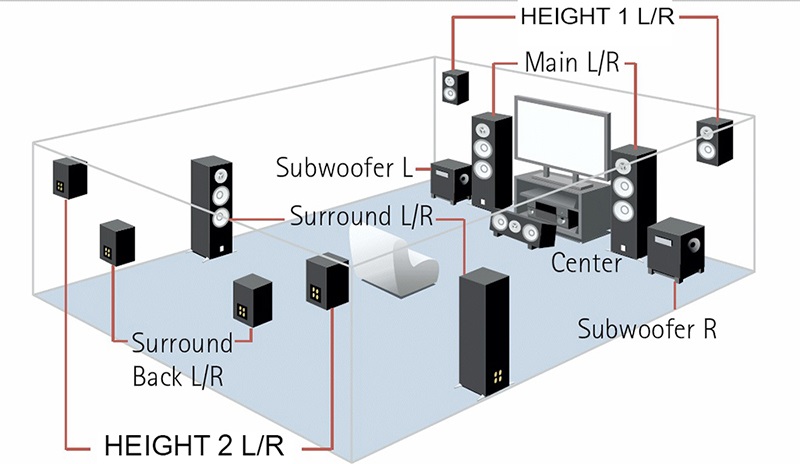 HEIGHT 1 L/R
Main L/R
Subwoofer L
Surround L/R
Center
Subwoofer R
Surround Back L/R
HEIGHT 2 L/R