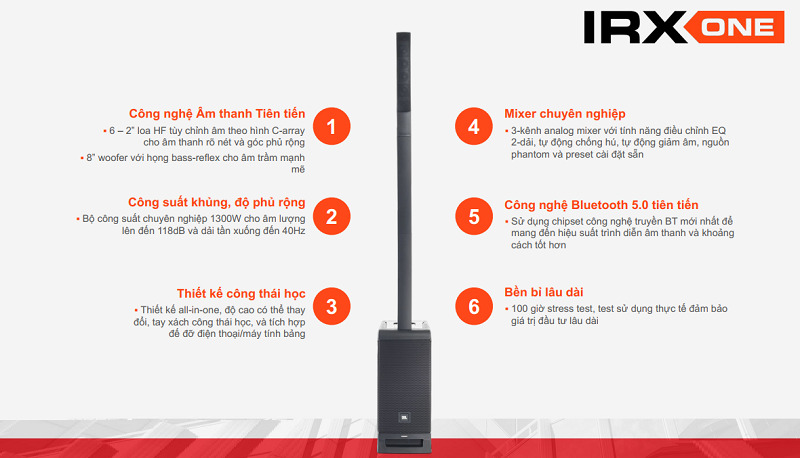 IRX ONE

Công nghệ Âm thanh Tiên tiến
1
• 6 – 2" loa HF tùy chỉnh âm theo hình C-array cho âm thanh rõ nét và góc phủ rộng
• 8" woofer với họng bass-reflex cho âm trầm mạnh mẽ

Công suất khủng, độ phủ rộng
2
• Bộ công suất chuyên nghiệp 1300W cho âm lượng lên đến 118dB và dải tần xuống đến 40Hz

Thiết kế công thái học
3
• Thiết kế all-in-one, độ cao có thể thay đổi, tay xách công thái học, và tích hợp đế đỡ điện thoại/máy tính bảng

4
Mixer chuyên nghiệp
• 3-kênh analog mixer với tính năng điều chỉnh EQ 2-dải, tự động chống hú, tự động giảm âm, nguồn phantom và preset cài đặt sẵn

5
Công nghệ Bluetooth 5.0 tiên tiến
• Sử dụng chipset công nghệ truyền BT mới nhất để mang đến hiệu suất trình diễn âm thanh và khoảng cách tốt hơn

6
Bền bỉ lâu dài
• 100 giờ stress test, test sử dụng thực tế đảm bảo giá trị đầu tư lâu dài

JBL