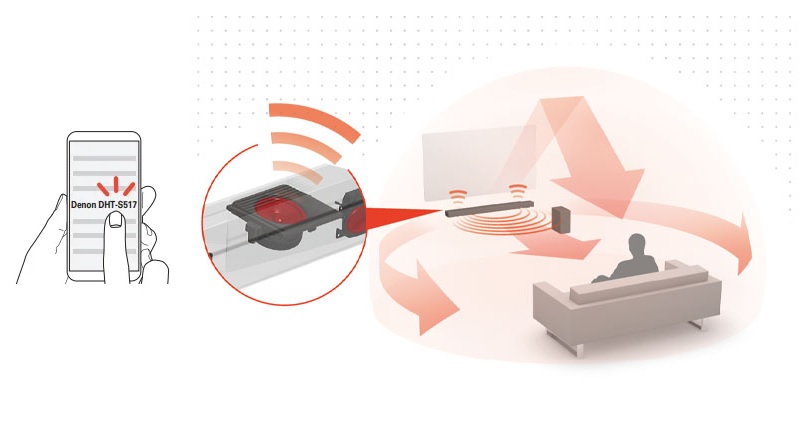 Denon DHT-S517